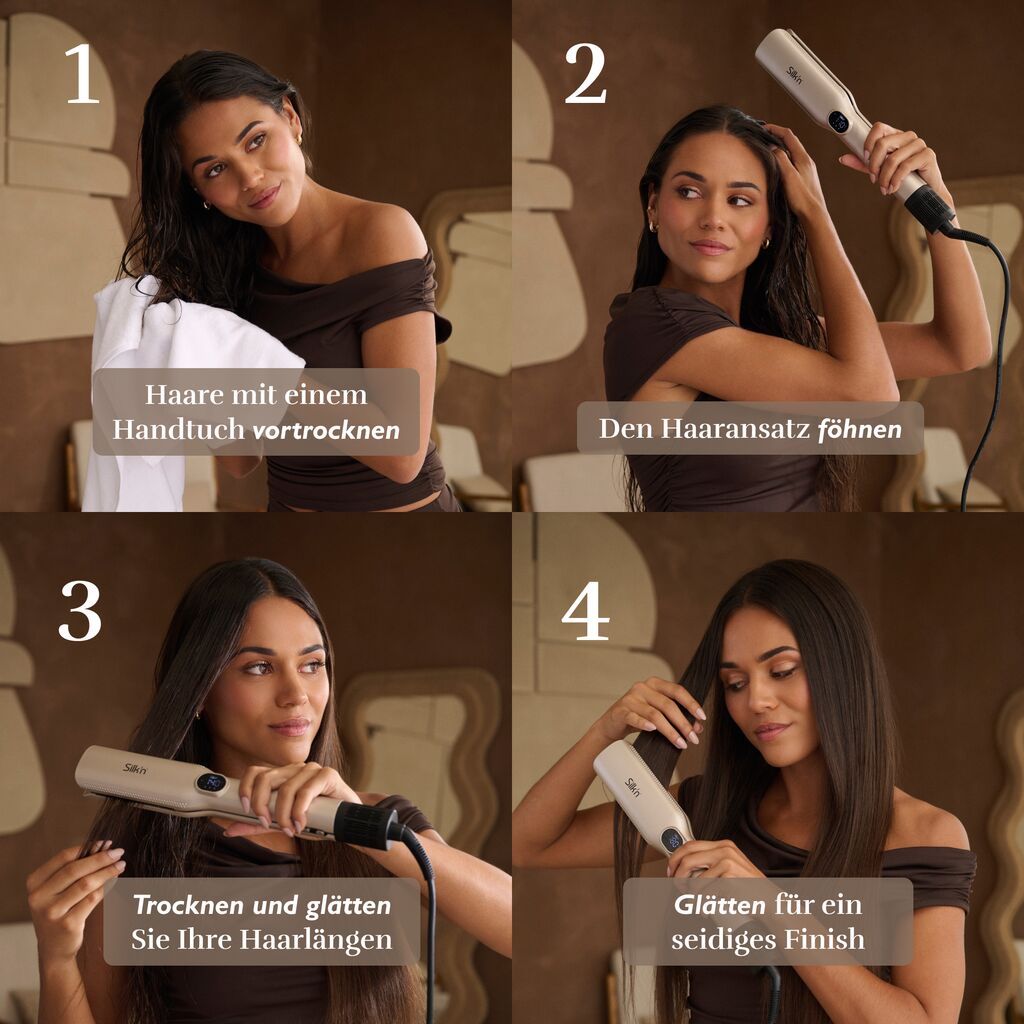 1

Haare mit einem Handtuch vortrocknen

2

Silk'n

Den Haaransatz föhnen

3

Silk'n

Trocknen und glätten Sie Ihre Haarlängen

4

Silk'n

Glätten für ein seidiges Finish